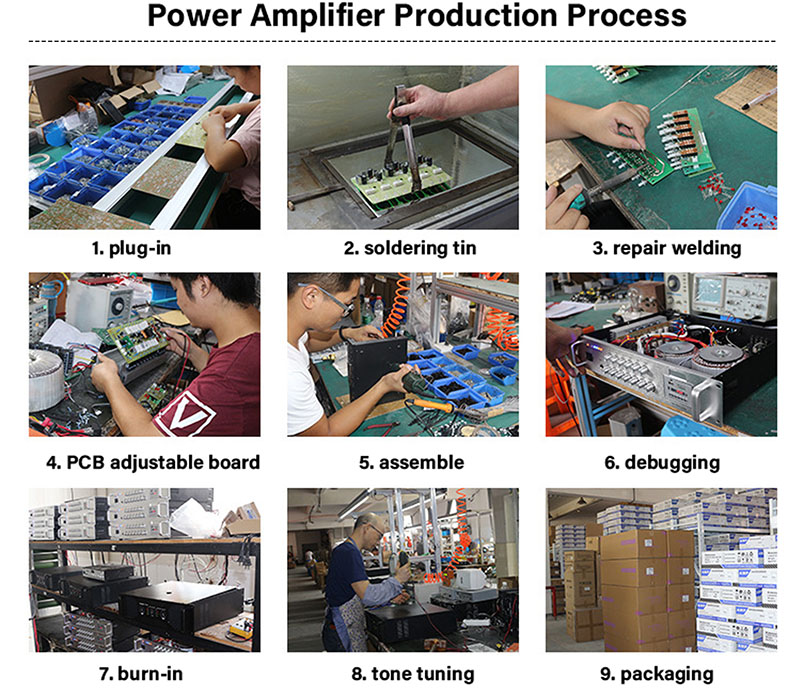 Power Amplifier Production Process

1. plug-in

2. soldering tin

3. repair welding

4. PCB adjustable board

5. assemble

6. debugging

7. burn-in

8. tone tuning

9. packaging